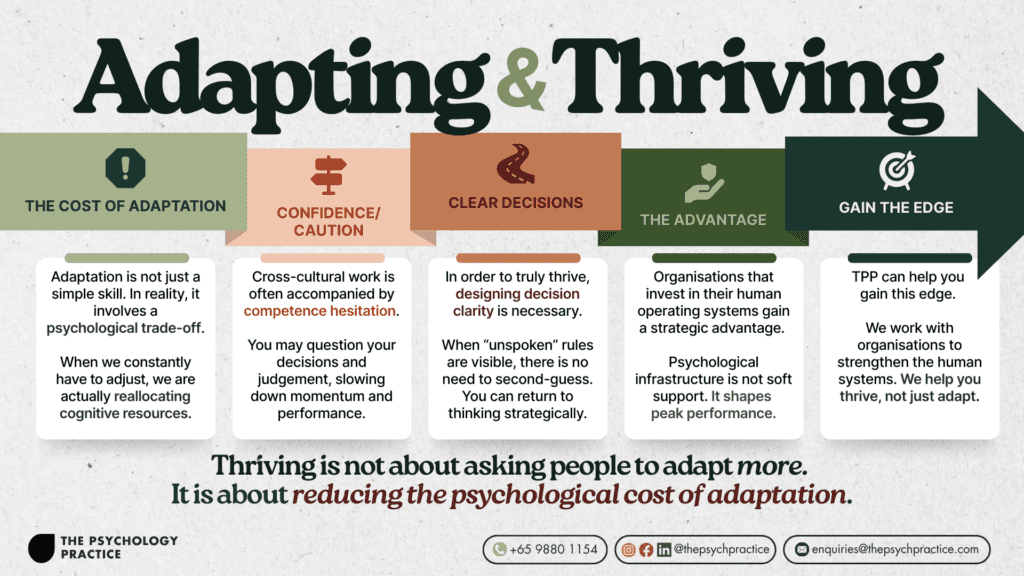 Adapting & Thriving

THE COST OF ADAPTATION

Adaptation is not just a simple skill. In reality, it involves a psychological trade-off.

When we constantly have to adjust, we are actually reallocating cognitive resources.

CONFIDENCE/ CAUTION

Cross-cultural work is often accompanied by competence hesitation.

You may question your decisions and judgement, slowing down momentum and performance.

CLEAR DECISIONS

In order to truly thrive, designing decision clarity is necessary.

When "unspoken" rules are visible, there is no need to second-guess. You can return to thinking strategically.

THE ADVANTAGE

Organisations that invest in their human operating systems gain a strategic advantage.

Psychological infrastructure is not soft support. It shapes peak performance.

GAIN THE EDGE

TPP can help you gain this edge.

We work with organisations to strengthen the human systems. We help you thrive, not just adapt.

Thriving is not about asking people to adapt more. It is about reducing the psychological cost of adaptation.

THE PSYCHOLOGY PRACTICE

+65 9880 1154

@thepsychpractice

enquiries@thepsychpractice.com